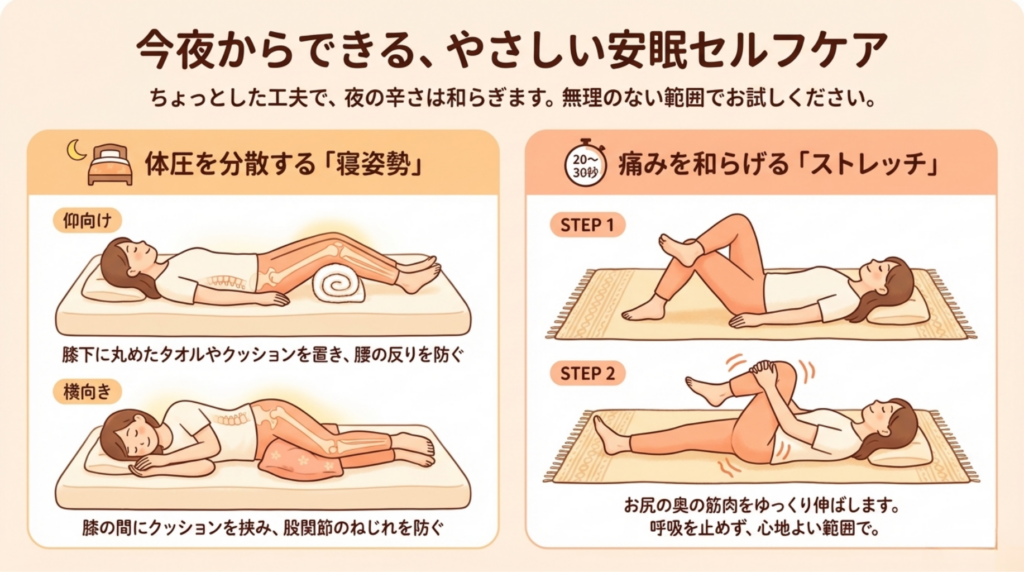 今夜からできる、やさしい安眠セルフケア

ちょっとした工夫で、夜の辛さは和らぎます。無理のない範囲でお試しください。

体圧を分散する「寝姿勢」

仰向け

膝下に丸めたタオルやクッションを置き、腰の反りを防ぐ

横向き

膝の間にクッションを挟み、股関節のねじれを防ぐ

20〜30秒

痛みを和らげる「ストレッチ」

STEP 1

STEP 2

お尻の奥の筋肉をゆっくり伸ばします。
呼吸を止めず、心地よい範囲で。